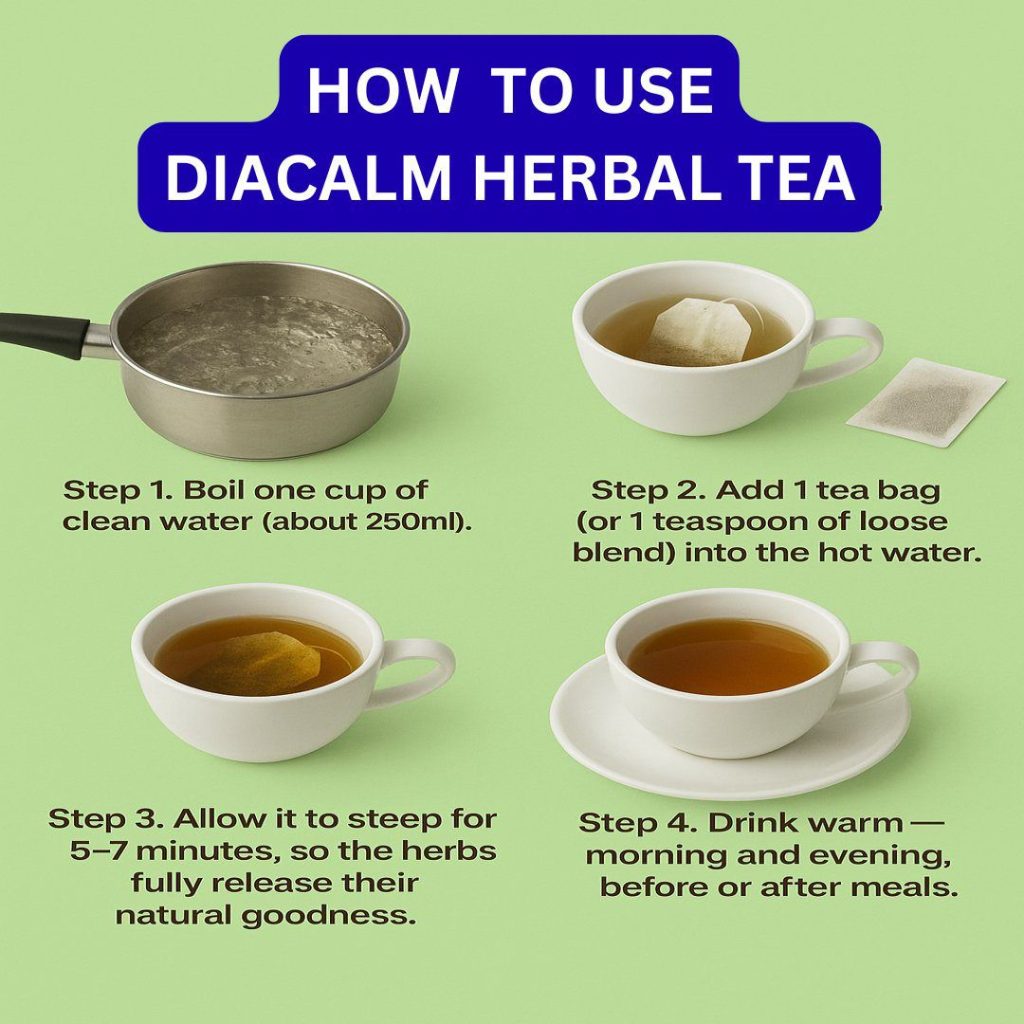 HOW TO USE
DIACALM HERBAL TEA

Step 1. Boil one cup of clean water (about 250ml).

Step 2. Add 1 tea bag (or 1 teaspoon of loose blend) into the hot water.

Step 3. Allow it to steep for 5–7 minutes, so the herbs fully release their natural goodness.

Step 4. Drink warm — morning and evening, before or after meals.